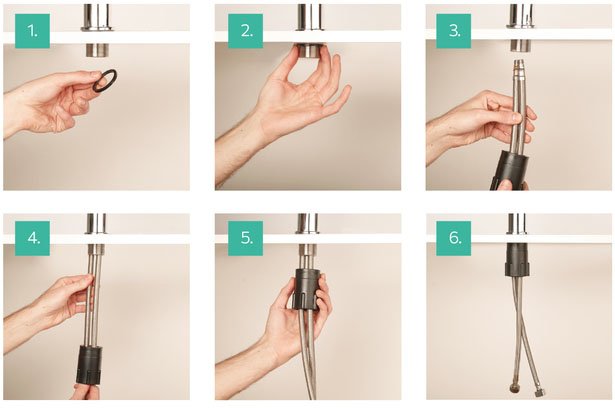 1.

2.

3.

4.

5.

6.